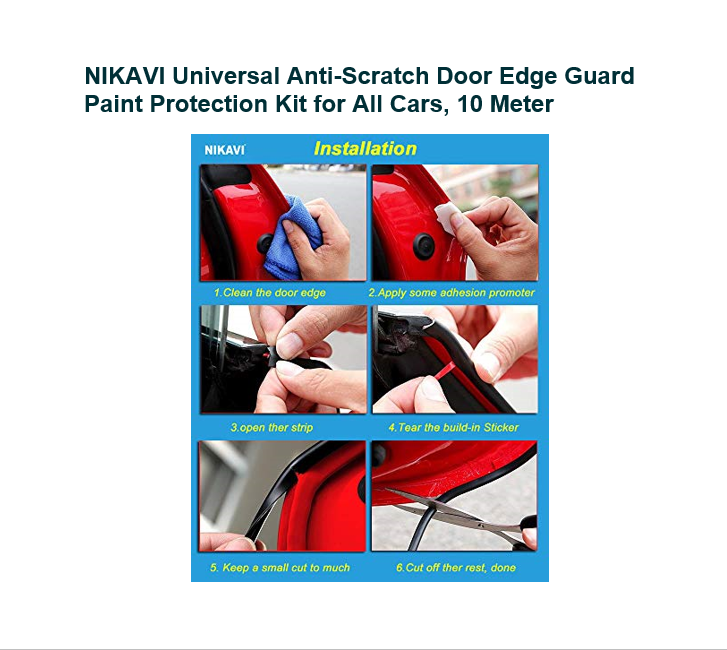 NIKAVI Universal Anti-Scratch Door Edge Guard Paint Protection Kit for All Cars, 10 Meter

NIKAVI

Installation

1.Clean the door edge

2.Apply some adhesion promoter

3.open ther strip

4.Tear the build-in Sticker

5. Keep a small cut to much

6.Cut off ther rest, done